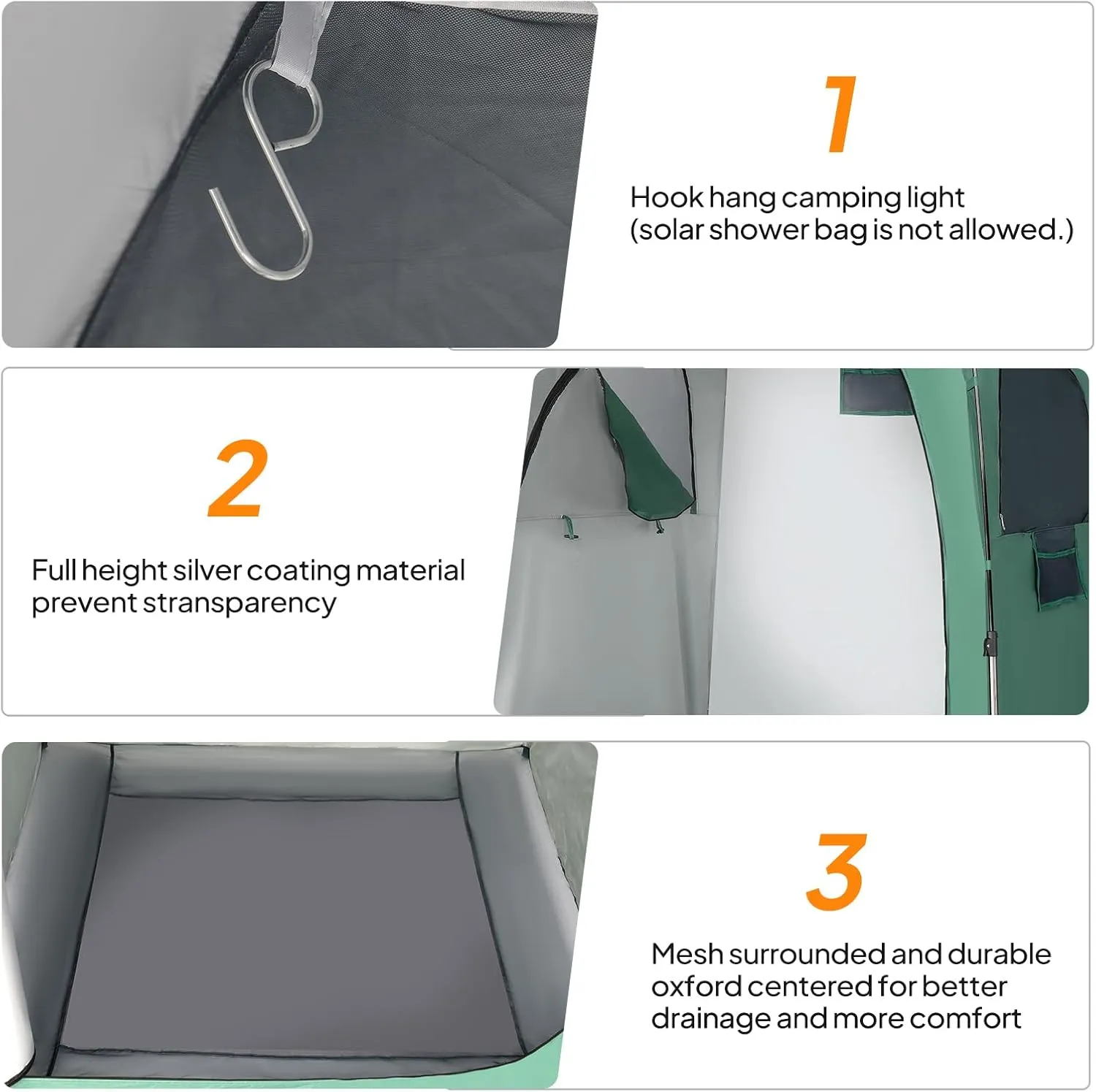 1

Hook hang camping light (solar shower bag is not allowed.)

2

Full height silver coating material prevent stransparency

3

Mesh surrounded and durable oxford centered for better drainage and more comfort