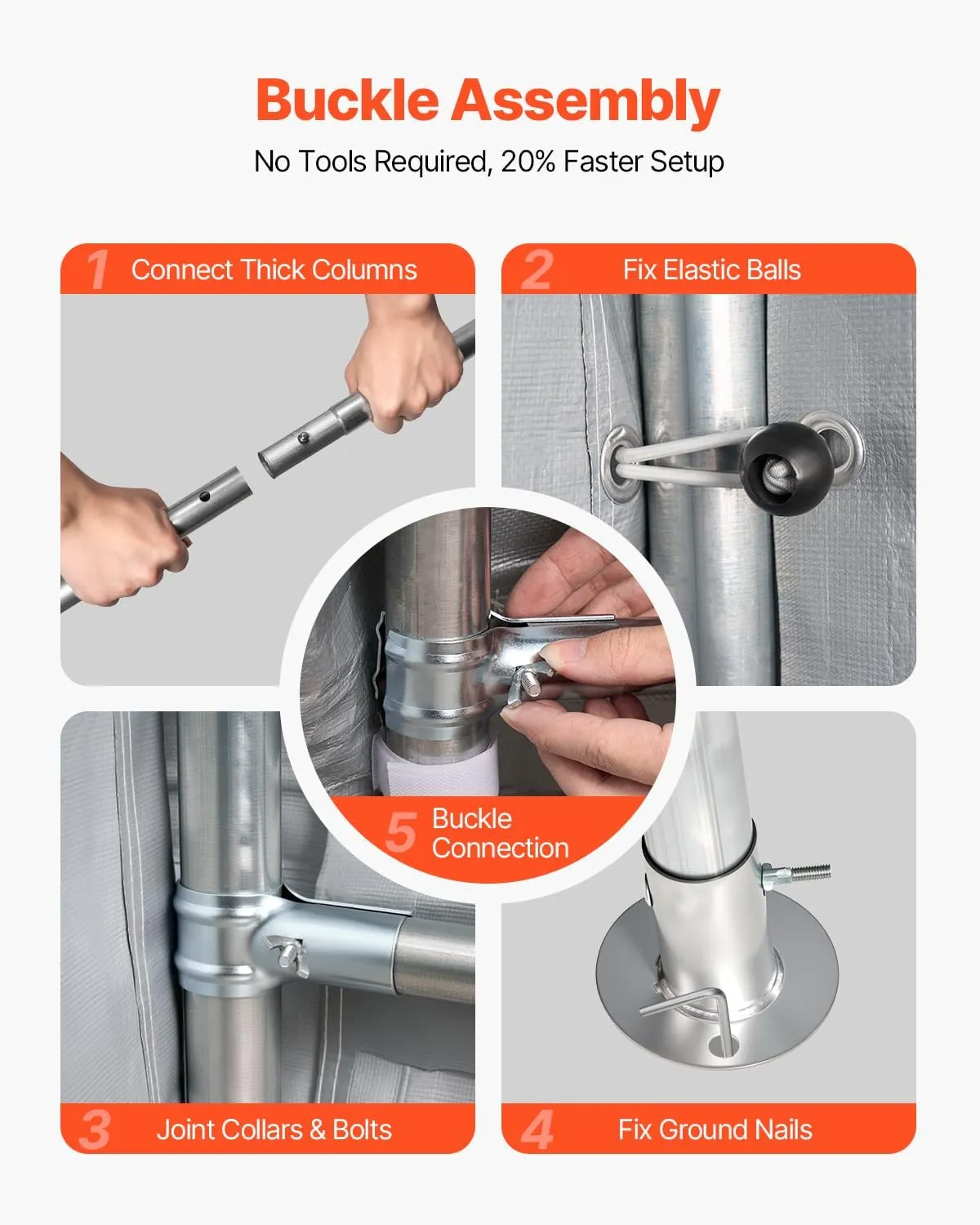 Buckle Assembly

No Tools Required, 20% Faster Setup

1 Connect Thick Columns

2 Fix Elastic Balls

5 Buckle Connection

3 Joint Collars & Bolts

4 Fix Ground Nails