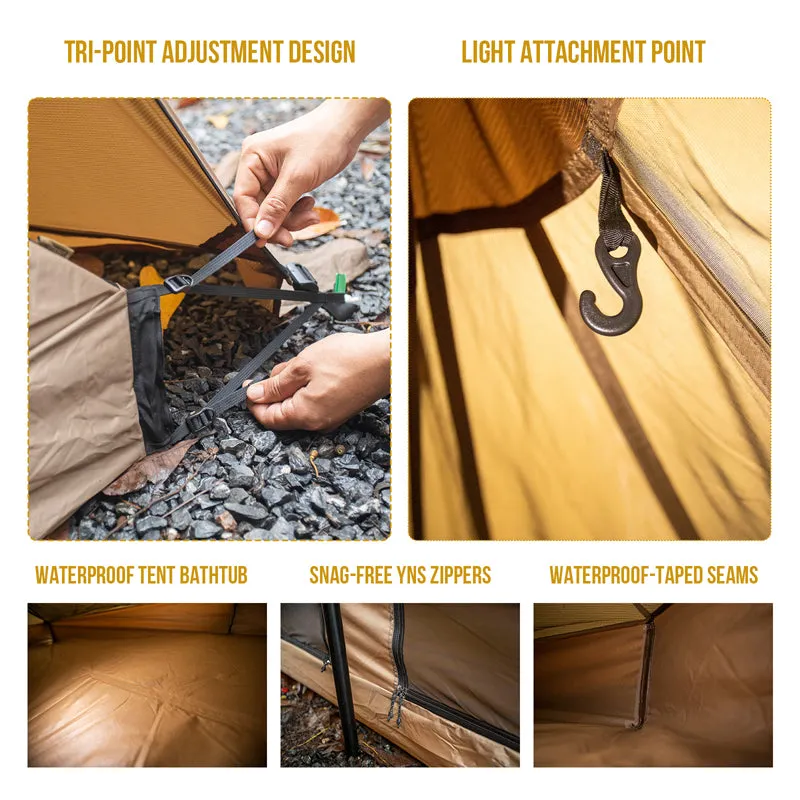 TRI-POINT ADJUSTMENT DESIGN

LIGHT ATTACHMENT POINT

WATERPROOF TENT BATHTUB

SNAG-FREE YNS ZIPPERS

WATERPROOF-TAPED SEAMS