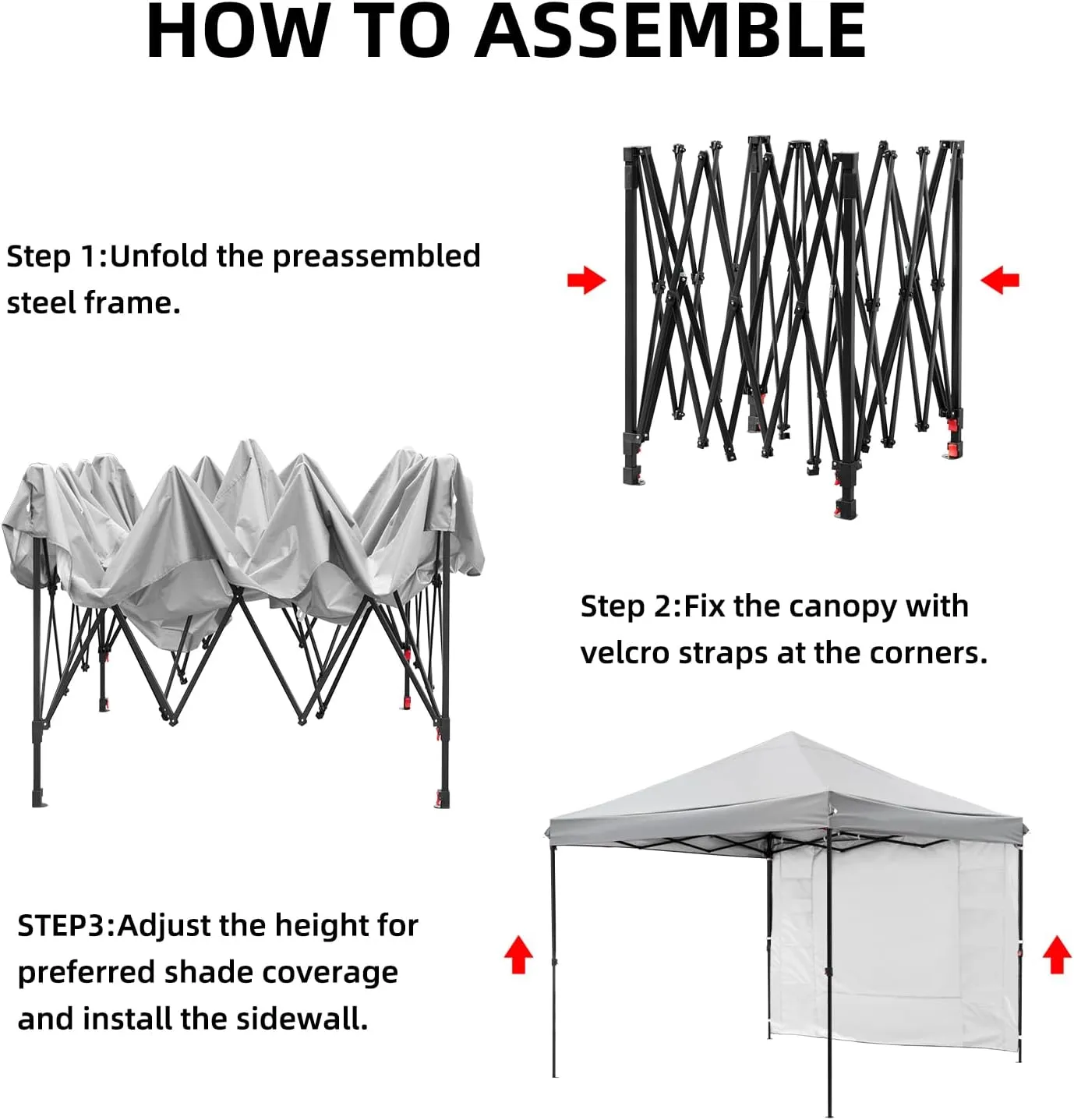 HOW TO ASSEMBLE

Step 1:Unfold the preassembled steel frame.

Step 2:Fix the canopy with velcro straps at the corners.

STEP3:Adjust the height for preferred shade coverage and install the sidewall.