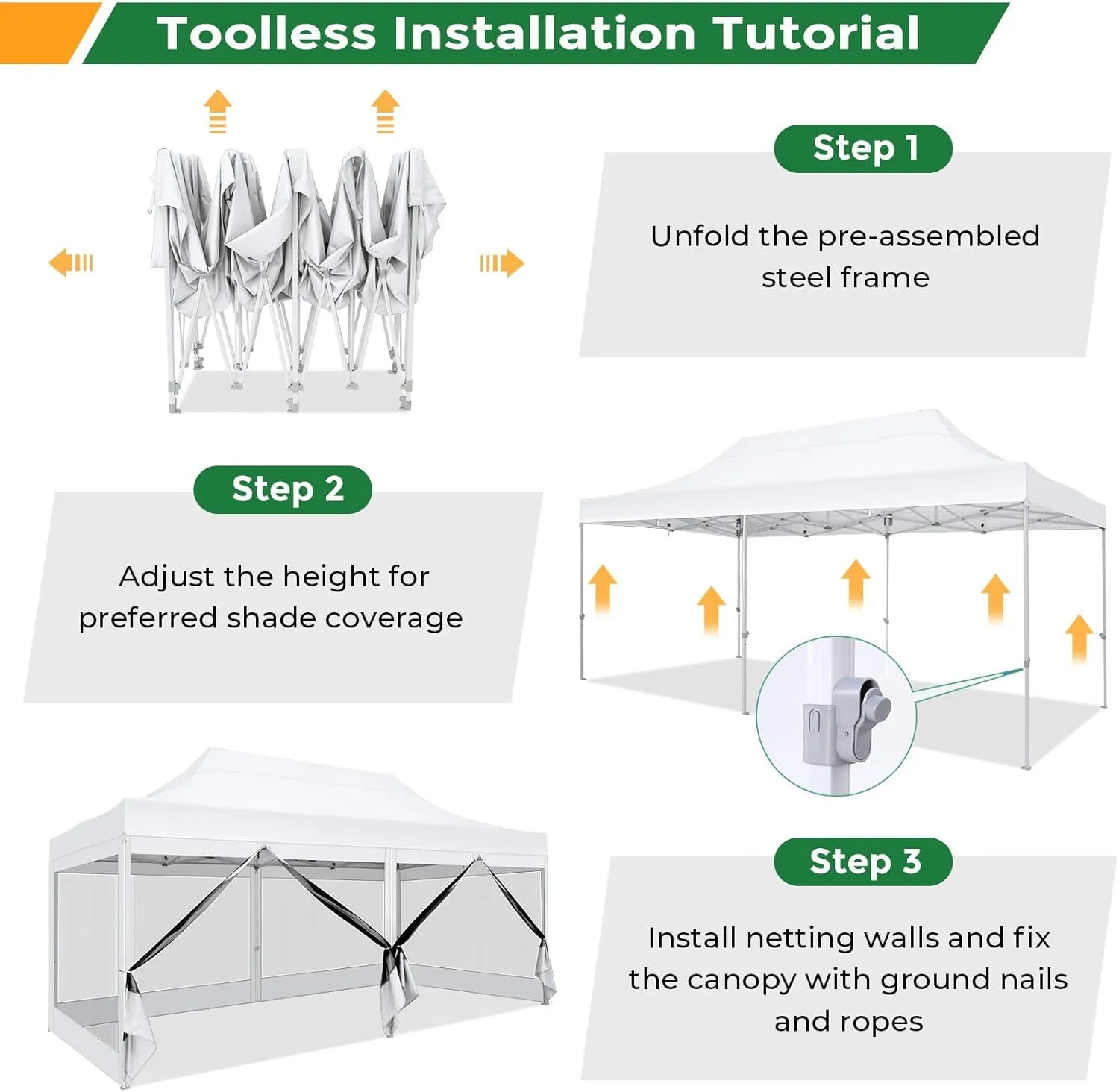 Toolless Installation Tutorial

Step 1

Unfold the pre-assembled steel frame

Step 2

Adjust the height for preferred shade coverage

Step 3

Install netting walls and fix the canopy with ground nails and ropes