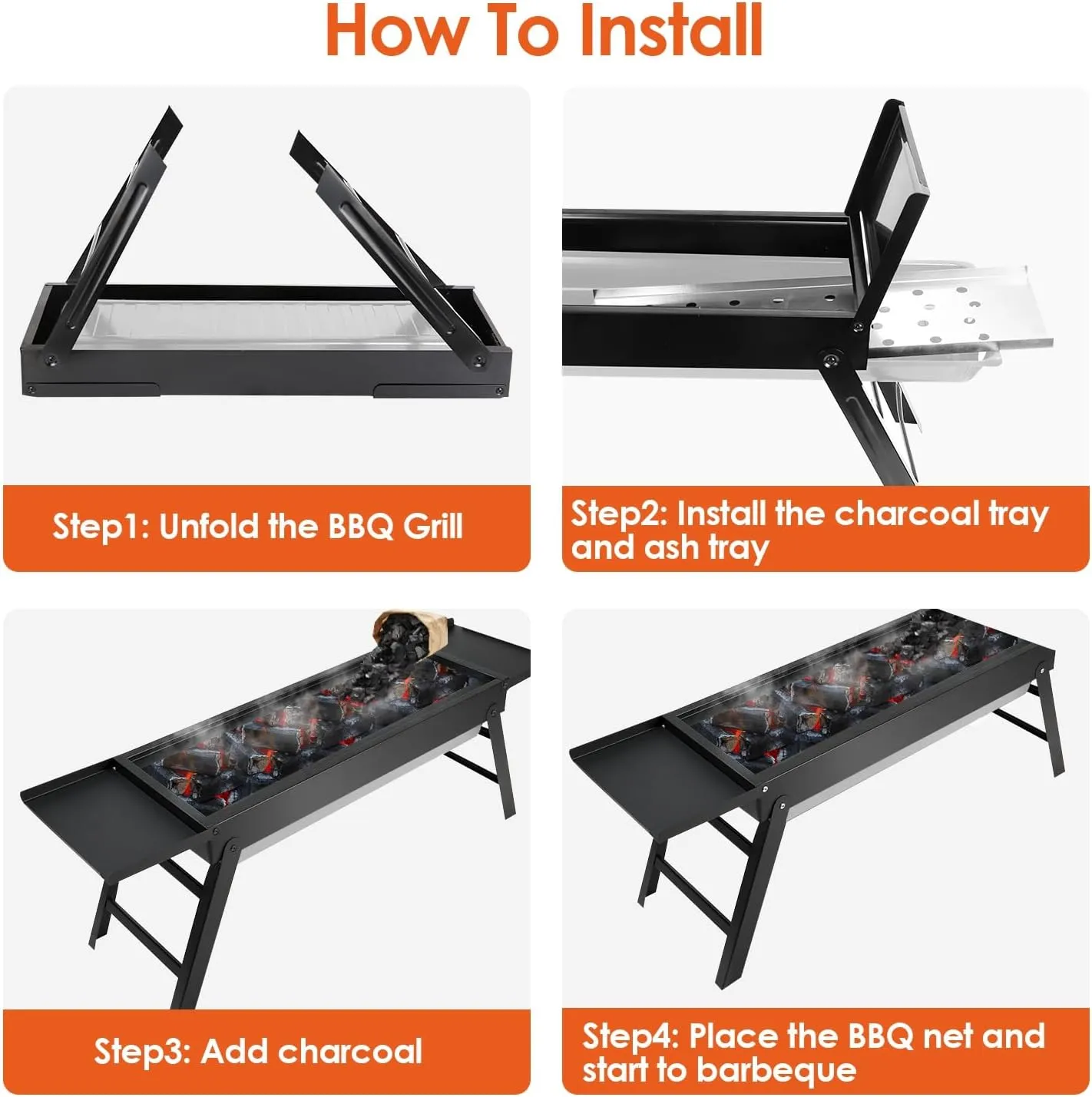 How To Install

Step1: Unfold the BBQ Grill

Step2: Install the charcoal tray and ash tray

Step3: Add charcoal

Step4: Place the BBQ net and start to barbeque